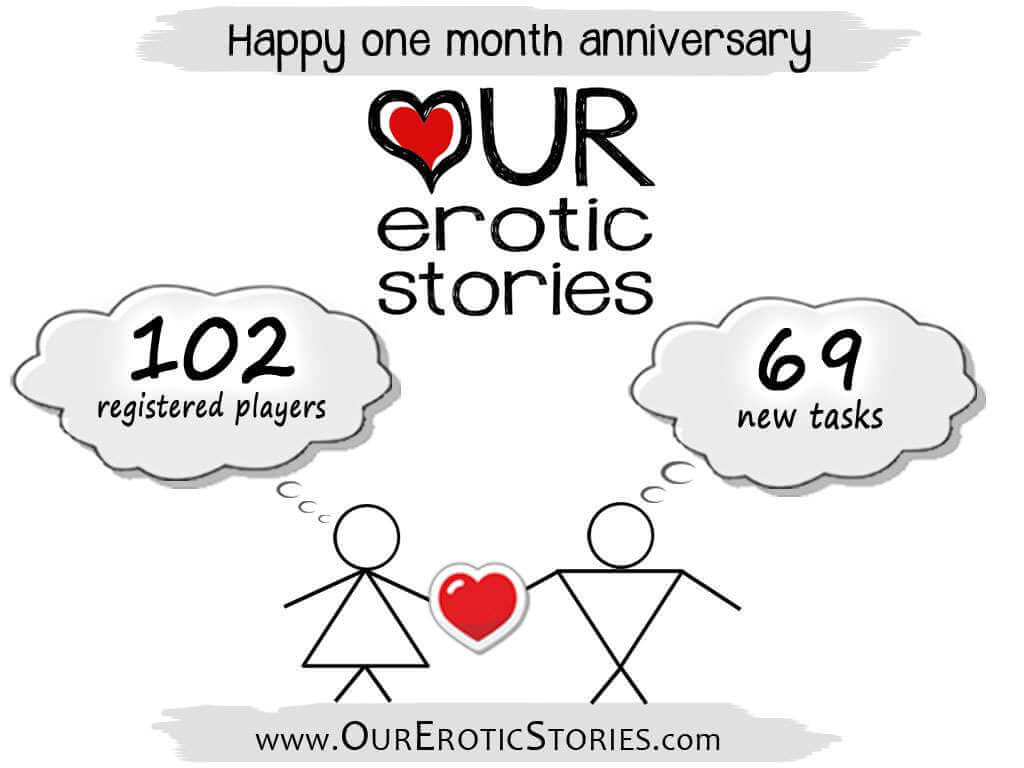 Happy one month anniversary

OUR
erotic
stories

102
registered players

69
new tasks

www.OurEroticStories.com